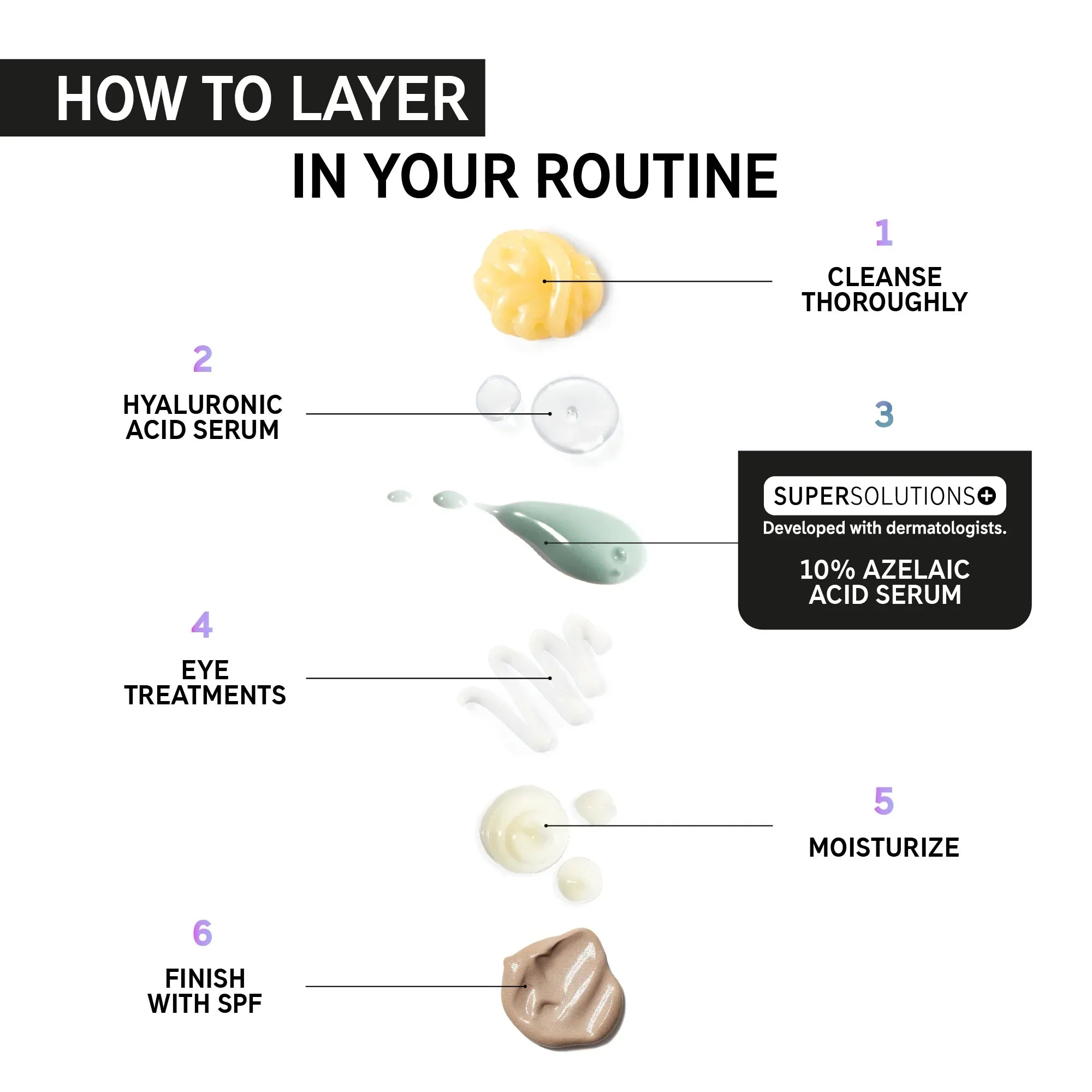 HOW TO LAYER
IN YOUR ROUTINE

1
CLEANSE THOROUGHLY

2
HYALURONIC ACID SERUM

3
SUPERSOLUTIONS
Developed with dermatologists.
10% AZELAIC ACID SERUM

4
EYE TREATMENTS

5
MOISTURIZE

6
FINISH WITH SPF