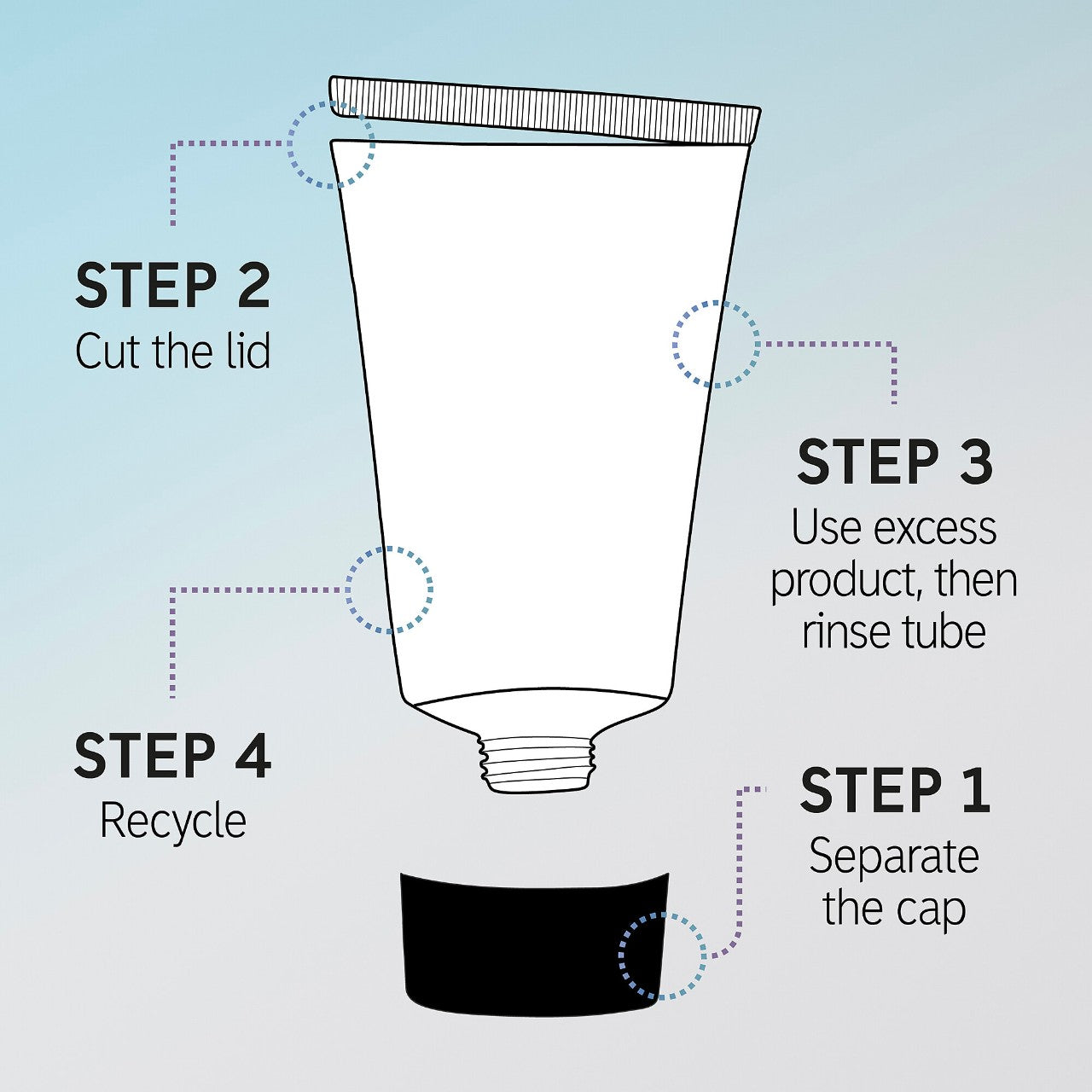 STEP 2
Cut the lid

STEP 3
Use excess product, then rinse tube

STEP 4
Recycle

STEP 1
Separate the cap