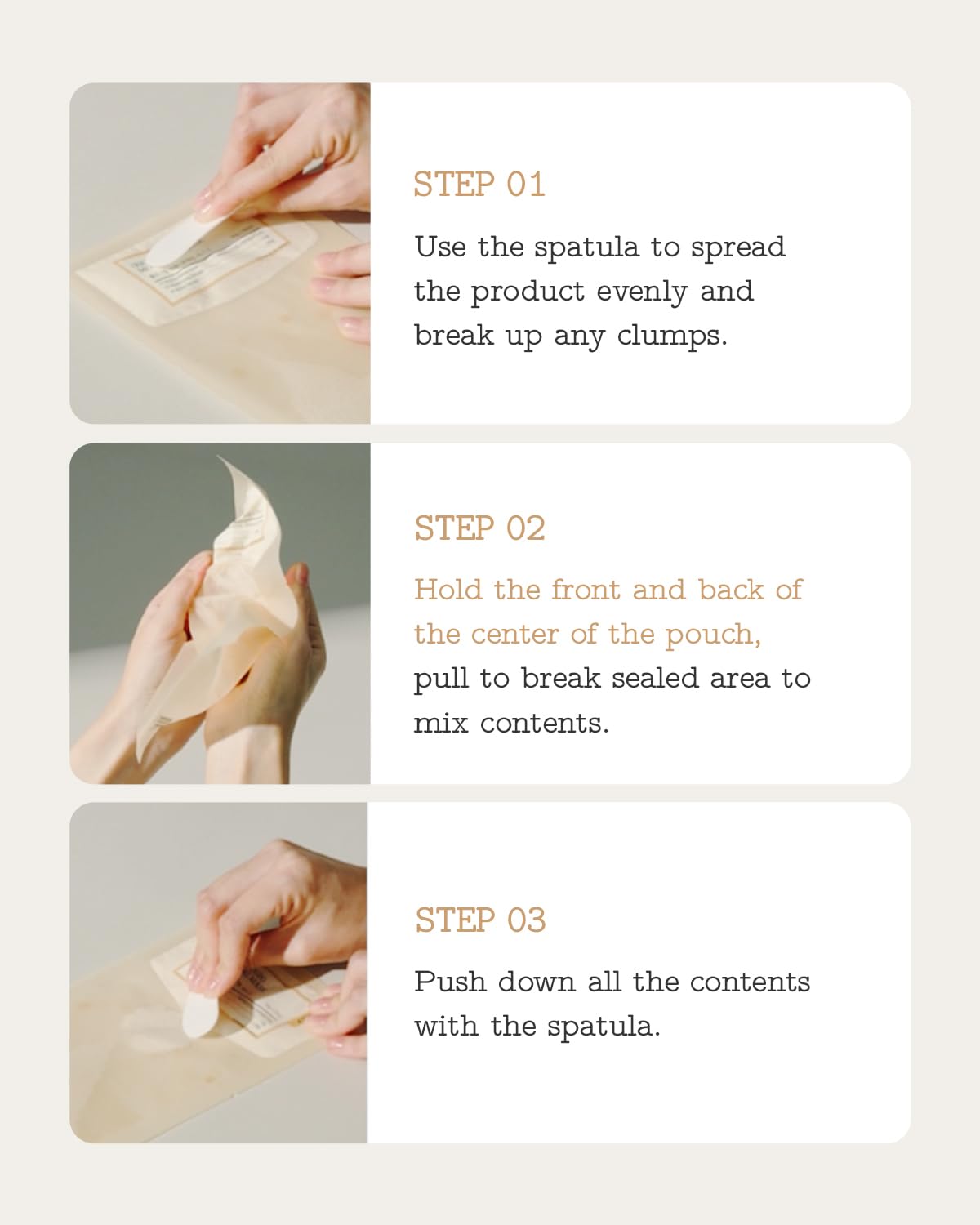 STEP 01

Use the spatula to spread the product evenly and break up any clumps.

STEP 02

Hold the front and back of the center of the pouch, pull to break sealed area to mix contents.

STEP 03

Push down all the contents with the spatula.