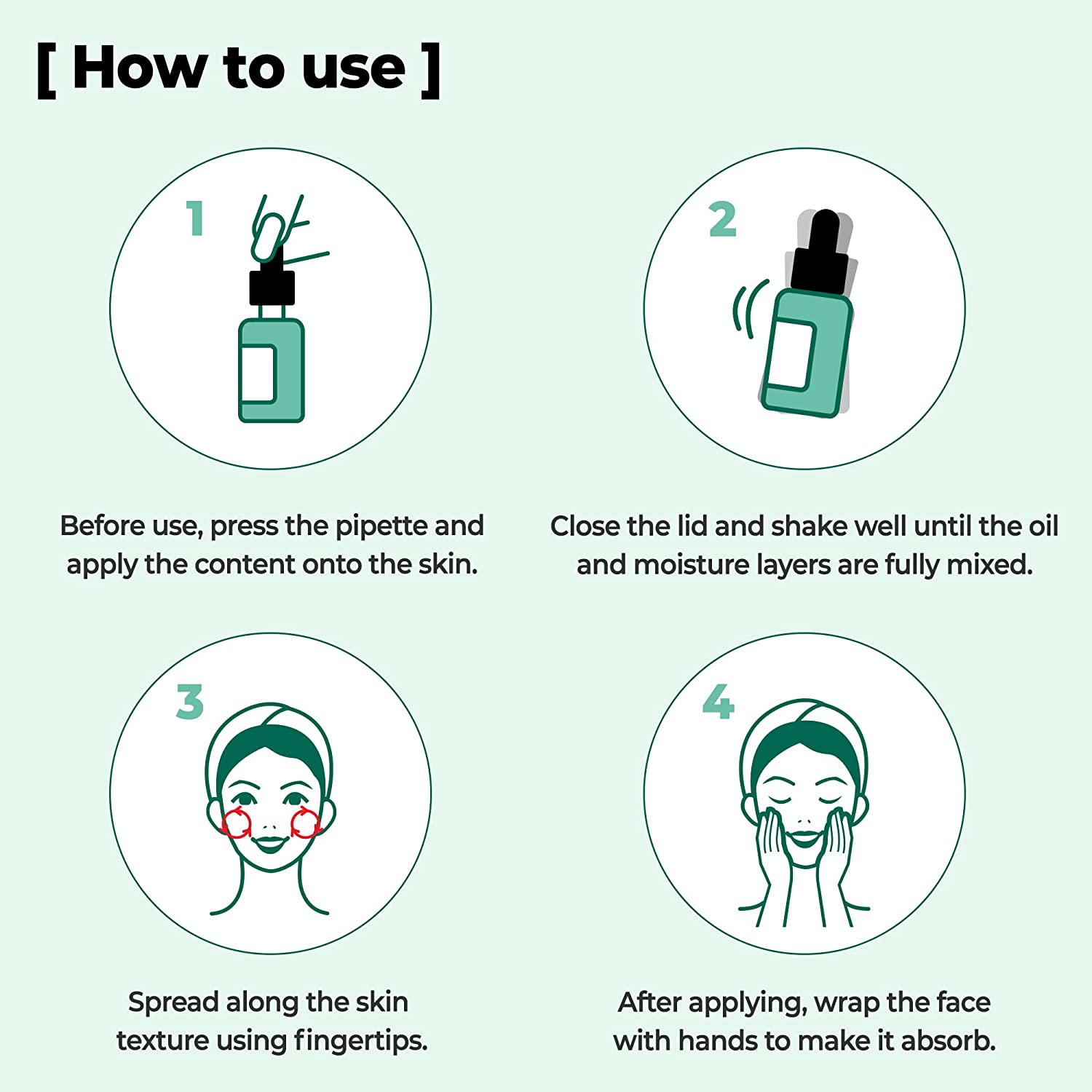 [ How to use ]

1

Before use, press the pipette and apply the content onto the skin.

2

Close the lid and shake well until the oil and moisture layers are fully mixed.

3

Spread along the skin texture using fingertips.

4

After applying, wrap the face with hands to make it absorb.