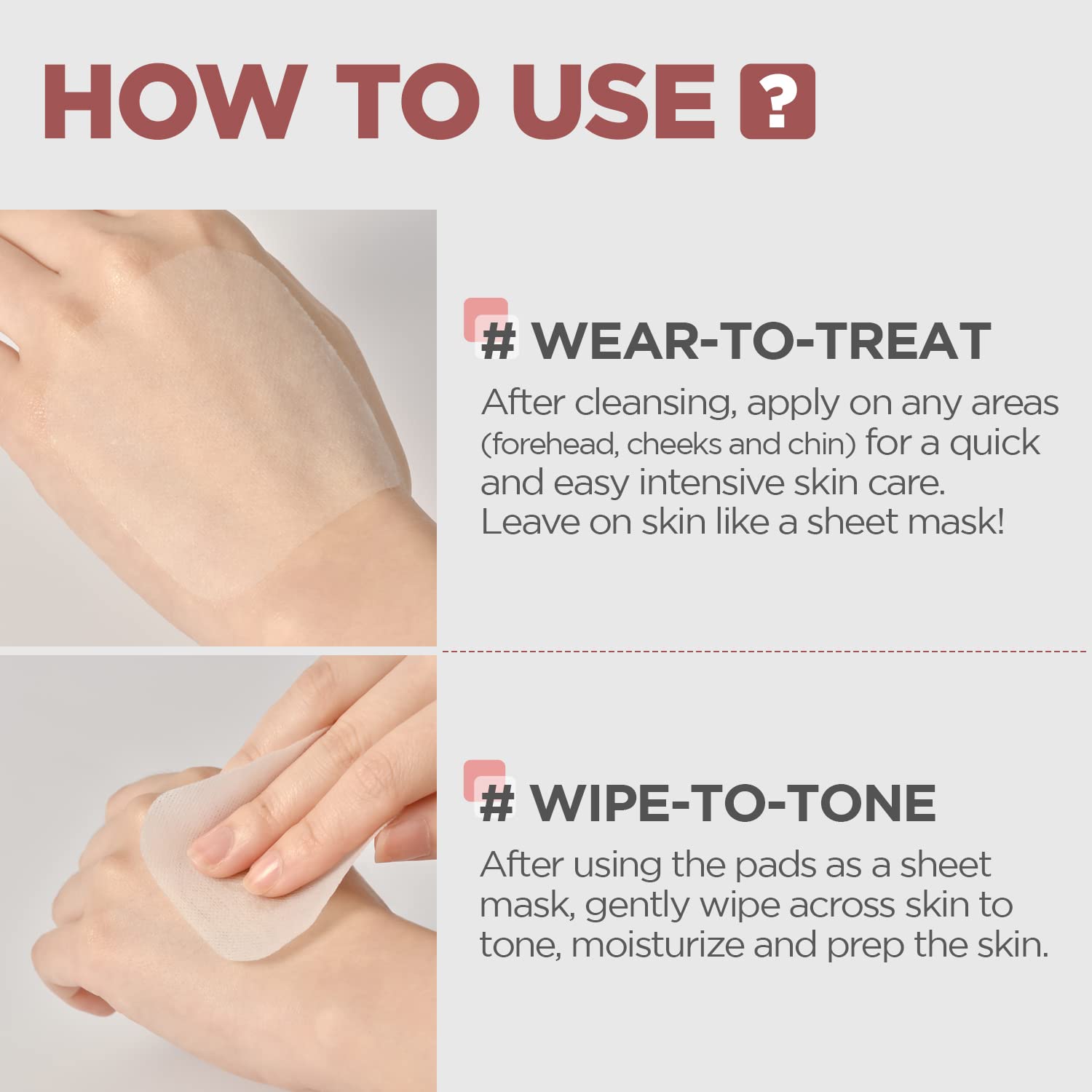 HOW TO USE ?

# WEAR-TO-TREAT
After cleansing, apply on any areas (forehead, cheeks and chin) for a quick and easy intensive skin care. Leave on skin like a sheet mask!

# WIPE-TO-TONE
After using the pads as a sheet mask, gently wipe across skin to tone, moisturize and prep the skin.